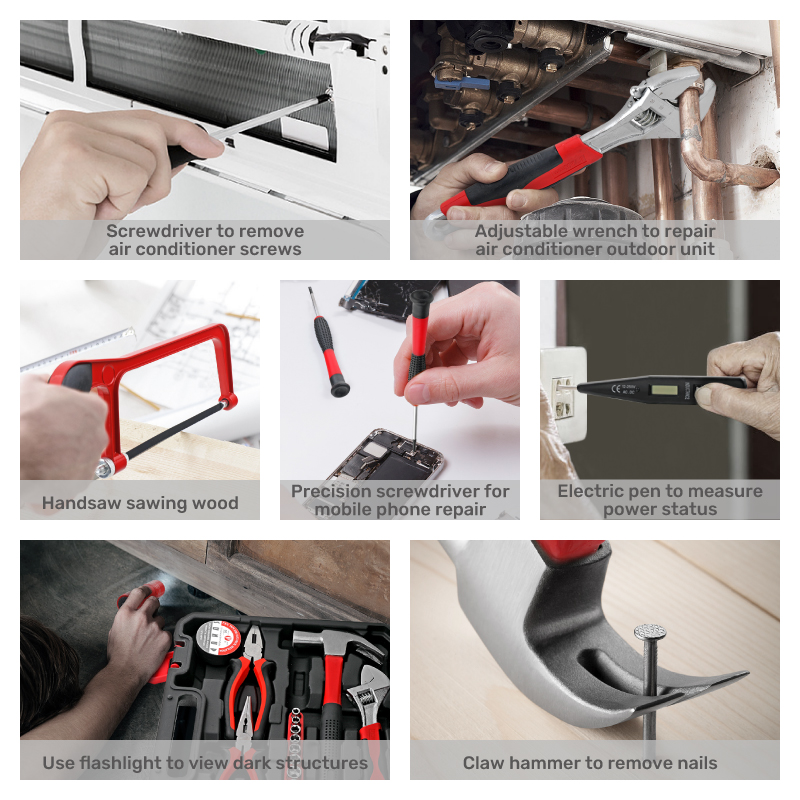 Screwdriver to remove air conditioner screws

Adjustable wrench to repair air conditioner outdoor unit

Handsaw sawing wood

Precision screwdriver for mobile phone repair

Electric pen to measure power status

Use flashlight to view dark structures

Claw hammer to remove nails